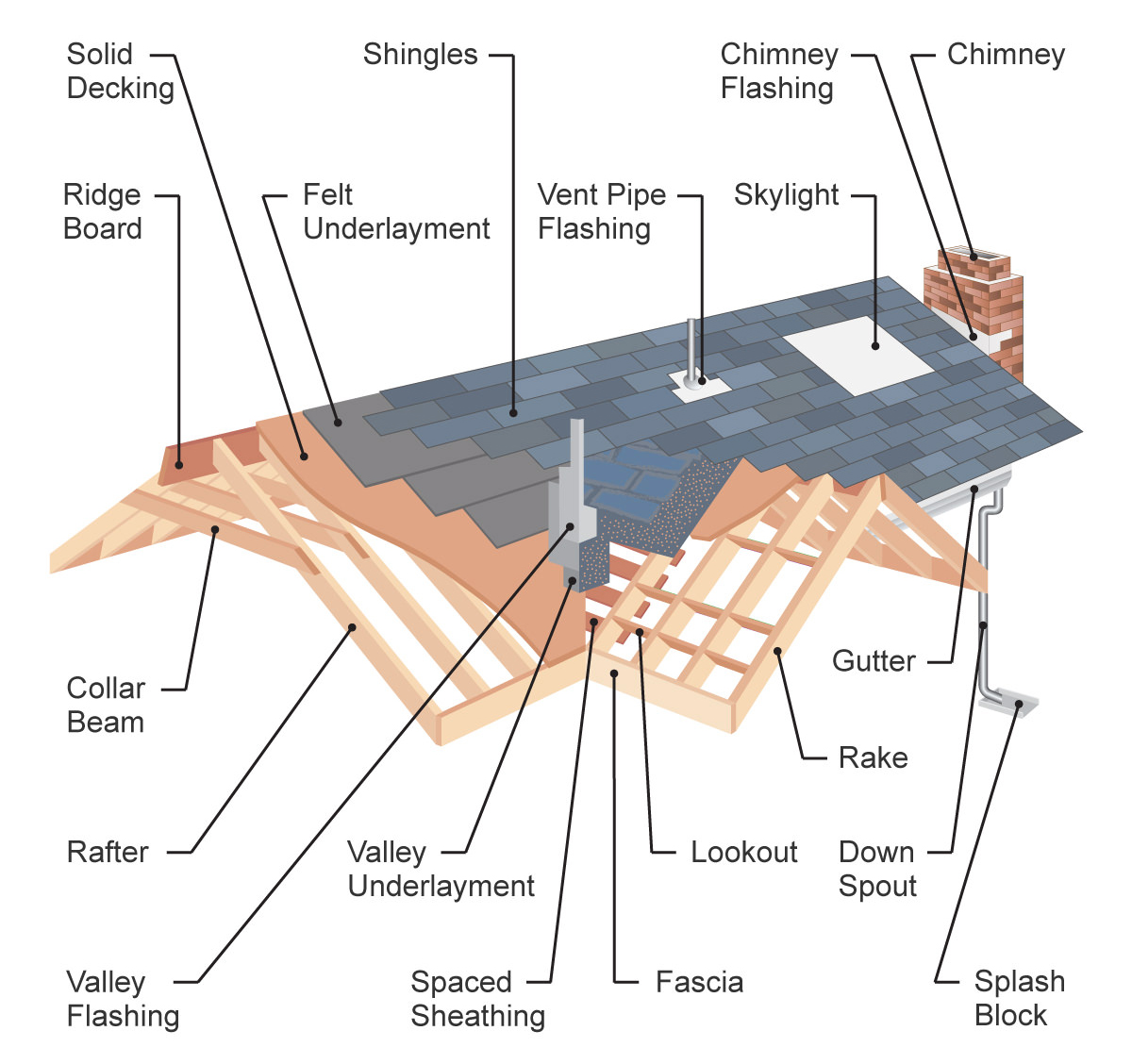 Solid Decking

Shingles

Chimney Flashing

Chimney

Ridge Board

Felt Underlayment

Vent Pipe Flashing

Skylight

Collar Beam

Gutter

Rake

Rafter

Valley Underlayment

Lookout

Down Spout

Valley Flashing

Spaced Sheathing

Fascia

Splash Block